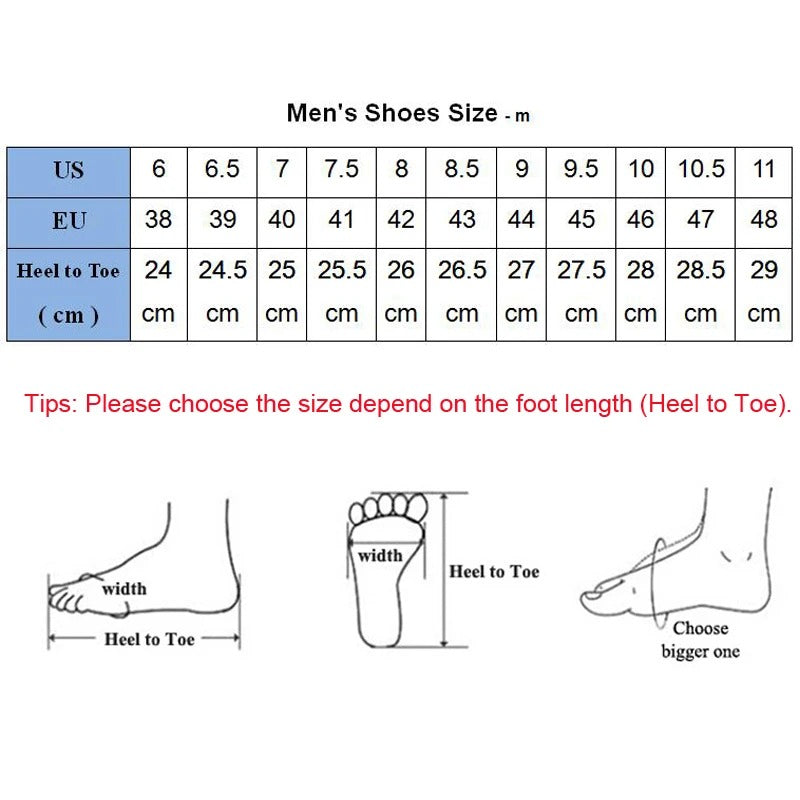 Men's Shoes Size - m

| US | 6 | 6.5 | 7 | 7.5 | 8 | 8.5 | 9 | 9.5 | 10 | 10.5 | 11 |
|---|---|---|---|---|---|---|---|---|---|---|---|
| EU | 38 | 39 | 40 | 41 | 42 | 43 | 44 | 45 | 46 | 47 | 48 |
| Heel to Toe ( cm ) | 24 cm | 24.5 cm | 25 cm | 25.5 cm | 26 cm | 26.5 cm | 27 cm | 27.5 cm | 28 cm | 28.5 cm | 29 cm |

Tips: Please choose the size depend on the foot length (Heel to Toe).

width
Heel to Toe

width
Heel to Toe

Choose bigger one